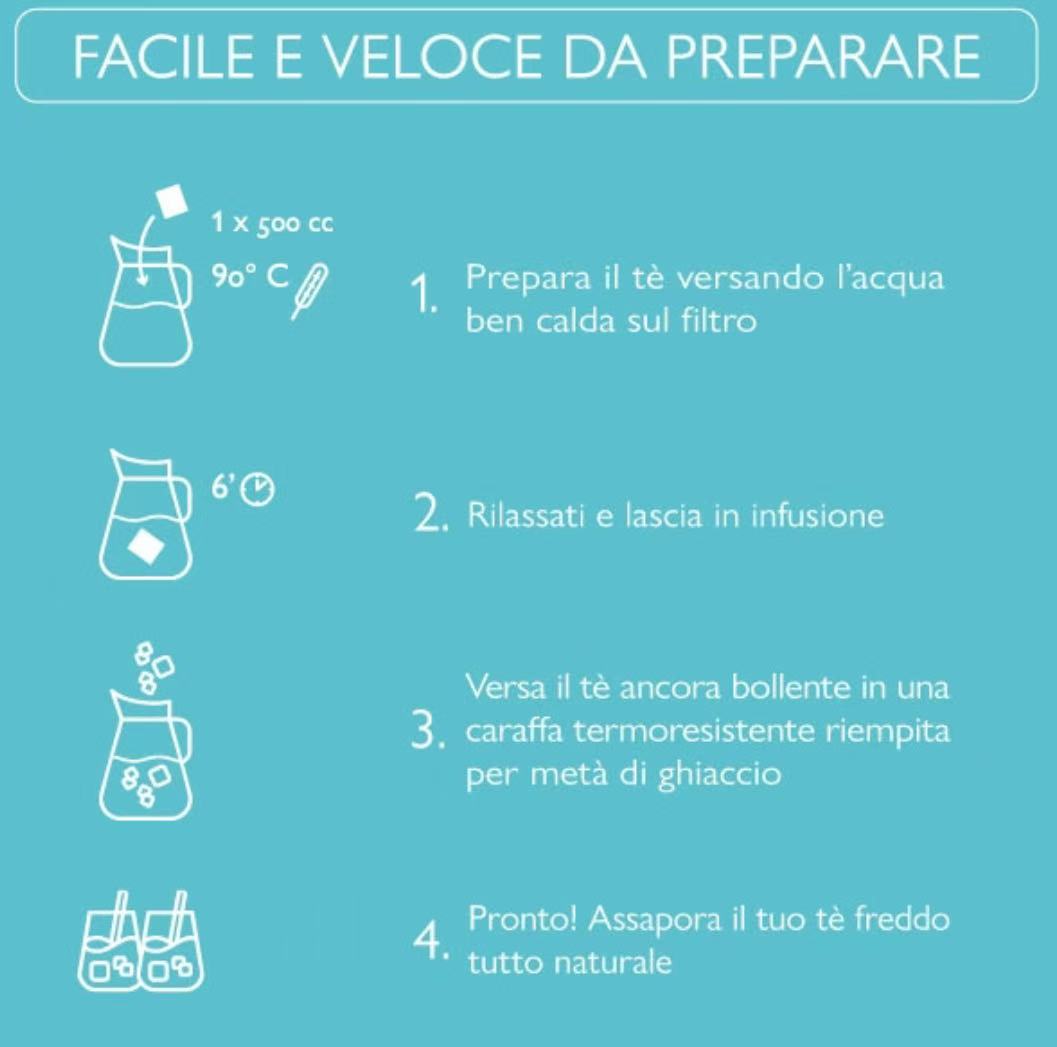 FACILE E VELOCE DA PREPARARE

1 x 500 cc
90° C

1. Prepara il tè versando l'acqua ben calda sul filtro

6'

2. Rilassati e lascia in infusione

3. Versa il tè ancora bollente in una caraffa termoresistente riempita per metà di ghiaccio

4. Pronto! Assapora il tuo tè freddo tutto naturale